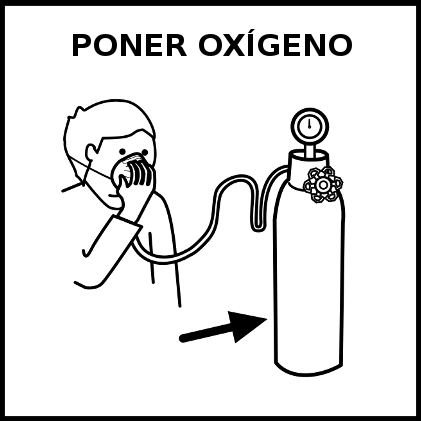 PONER OXÍGENO