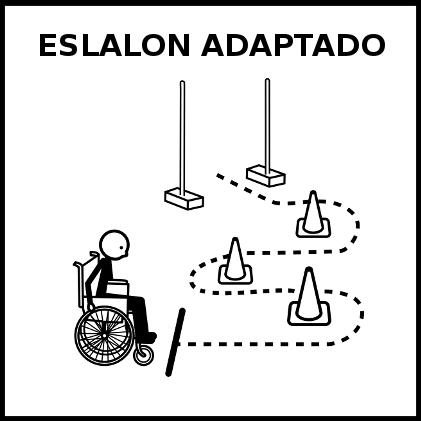 ESLALON ADAPTADO