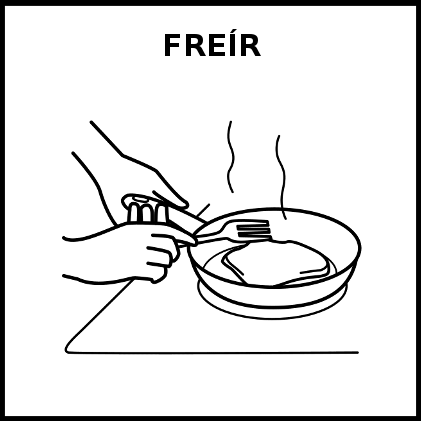 FREÍR