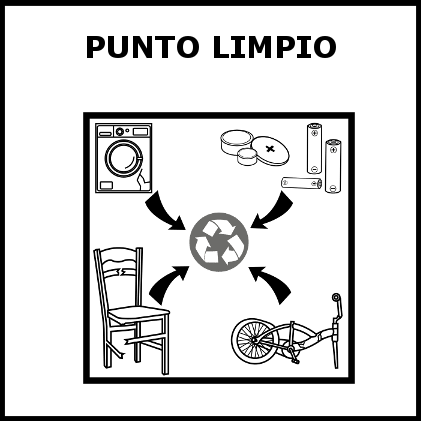 PUNTO LIMPIO