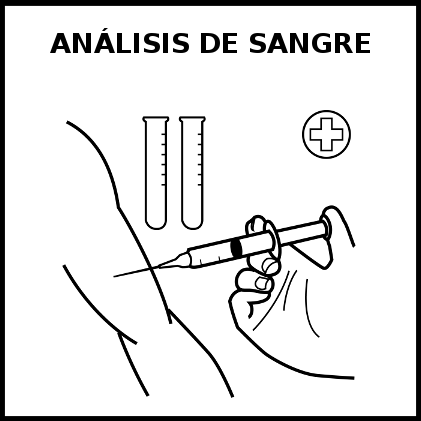 ANÁLISIS DE SANGRE